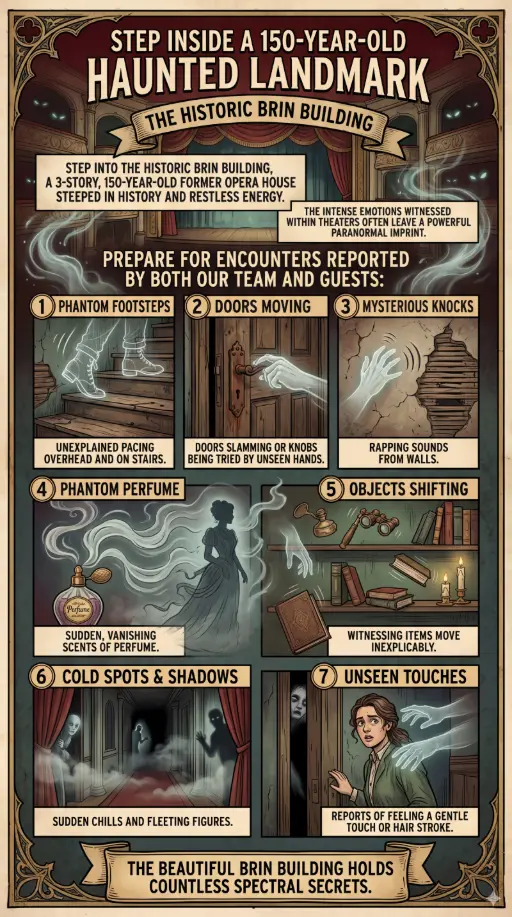 STEP INSIDE A 150-YEAR-OLD HAUNTED LANDMARK

THE HISTORIC BRIN BUILDING

STEP INTO THE HISTORIC BRIN BUILDING, A 3-STORY, 150-YEAR-OLD FORMER OPERA HOUSE STEEPED IN HISTORY AND RESTLESS ENERGY.

THE INTENSE EMOTIONS WITNESSED WITHIN THEATERS OFTEN LEAVE A POWERFUL PARANORMAL IMPRINT.

PREPARE FOR ENCOUNTERS REPORTED BY BOTH OUR TEAM AND GUESTS:

1 PHANTOM FOOTSTEPS

UNEXPLAINED PACING OVERHEAD AND ON STAIRS.

2 DOORS MOVING

DOORS SLAMMING OR KNOBS BEING TRIED BY UNSEEN HANDS.

3 MYSTERIOUS KNOCKS

RAPPING SOUNDS FROM WALLS.

4 PHANTOM PERFUME

Perfume

SUDDEN, VANISHING SCENTS OF PERFUME.

5 OBJECTS SHIFTING

WITNESSING ITEMS MOVE INEXPLICABLY.

6 COLD SPOTS & SHADOWS

SUDDEN CHILLS AND FLEETING FIGURES.

7 UNSEEN TOUCHES

REPORTS OF FEELING A GENTLE TOUCH OR HAIR STROKE.

THE BEAUTIFUL BRIN BUILDING HOLDS COUNTLESS SPECTRAL SECRETS.